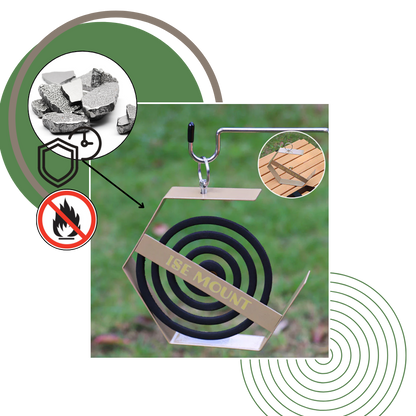 ISE MOUNT