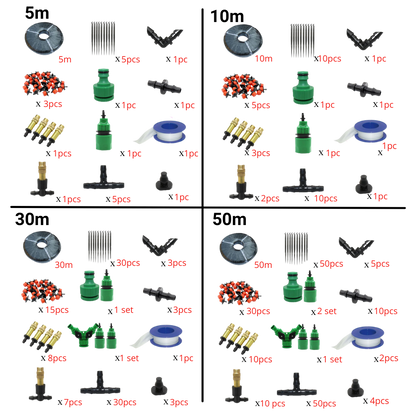 5m

5m x 5pcs x 1pc

x 3pcs x 1pc x 1pc

x 1pcs x 1pc x 1pc

x 1pcs x 5pcs x 1pc

10m

10m x 10pcs x 1pc

x 5pcs x 1pc x 1pc

x 3pcs x 1pc x 1pc

x 2pcs x 10pcs x 1pc

30m

30m x 30pcs x 3pcs

x 15pcs x 1 set x 3pcs

x 8pcs x 1 set x 1pc

x 7pcs x 30pcs x 3pcs

50m

50m x 50pcs x 5pcs

x 30pcs x 2 set x 10pcs

x 10pcs x 1 set x 2pcs

x 10 pcs x 50pcs x 4pcs