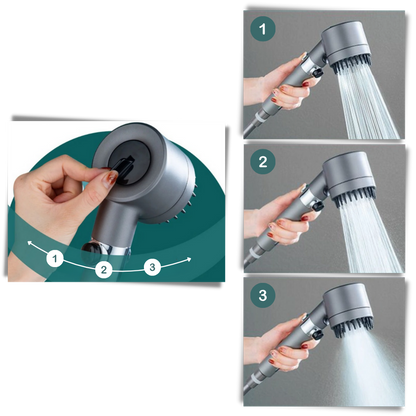 1
2
3
1
2
3